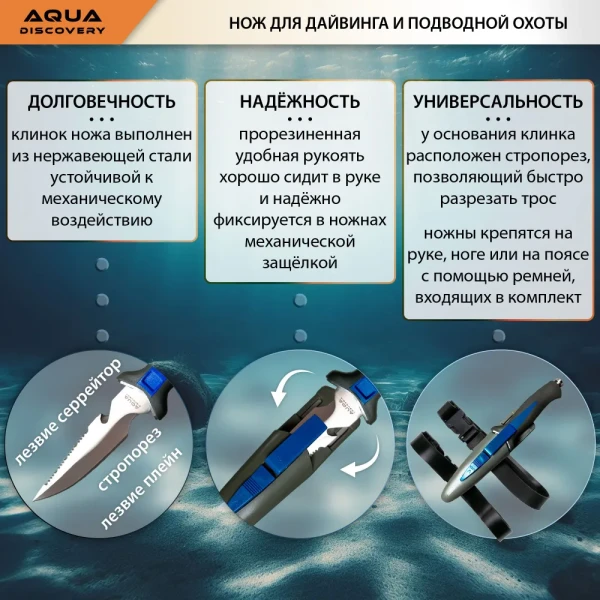 AQUA DISCOVERY

НОЖ ДЛЯ ДАЙВИНГА И ПОДВОДНОЙ ОХОТЫ

ДОЛГОВЕЧНОСТЬ

клинок ножа выполнен из нержавеющей стали устойчивой к механическому воздействию

НАДЁЖНОСТЬ

прорезиненная удобная рукоять хорошо сидит в руке и надёжно фиксируется в ножнах механической защёлкой

УНИВЕРСАЛЬНОСТЬ

у основания клинка расположен стропорез, позволяющий быстро разрезать трос

ножны крепятся на руке, ноге или на поясе с помощью ремней, входящих в комплект

лезвие серрейтор

стропорез

лезвие плейн

AQUA

AQUA